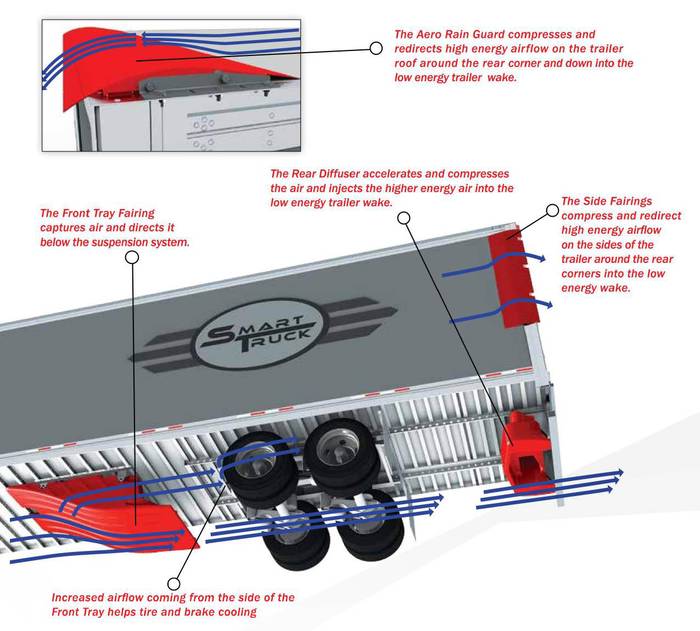 The Aero Rain Guard compresses and redirects high energy airflow on the trailer roof around the rear corner and down into the low energy trailer wake.

The Rear Diffuser accelerates and compresses the air and injects the higher energy air into the low energy trailer wake.

The Front Tray Fairing captures air and directs it below the suspension system.

The Side Fairings compress and redirect high energy airflow on the sides of the trailer around the rear corners into the low energy wake.

SMART TRUCK

Increased airflow coming from the side of the Front Tray helps tire and brake cooling