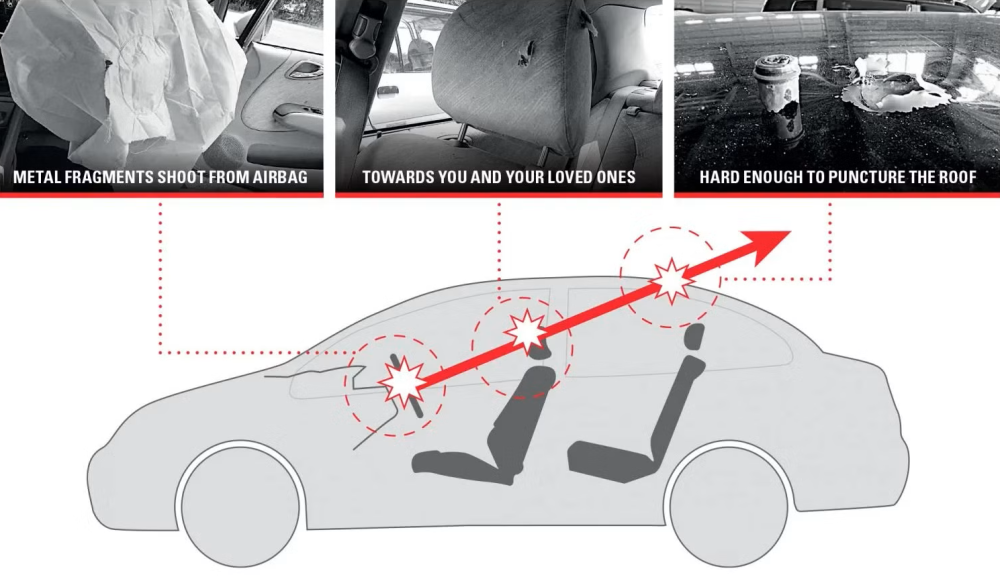 METAL FRAGMENTS SHOOT FROM AIRBAG

TOWARDS YOU AND YOUR LOVED ONES

HARD ENOUGH TO PUNCTURE THE ROOF