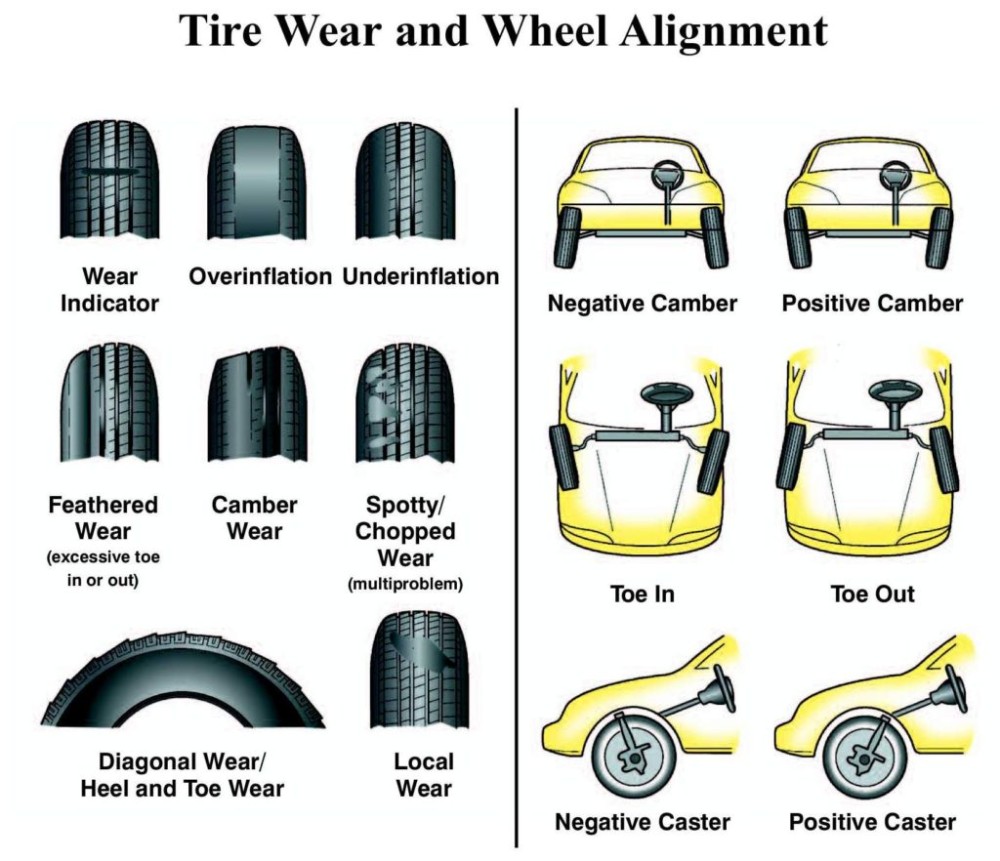 Tire Wear and Wheel Alignment

Wear Indicator

Overinflation

Underinflation

Feathered Wear (excessive toe in or out)

Camber Wear

Spotty/ Chopped Wear (multiproblem)

Diagonal Wear/ Heel and Toe Wear

Local Wear

Negative Camber

Positive Camber

Toe In

Toe Out

Negative Caster

Positive Caster